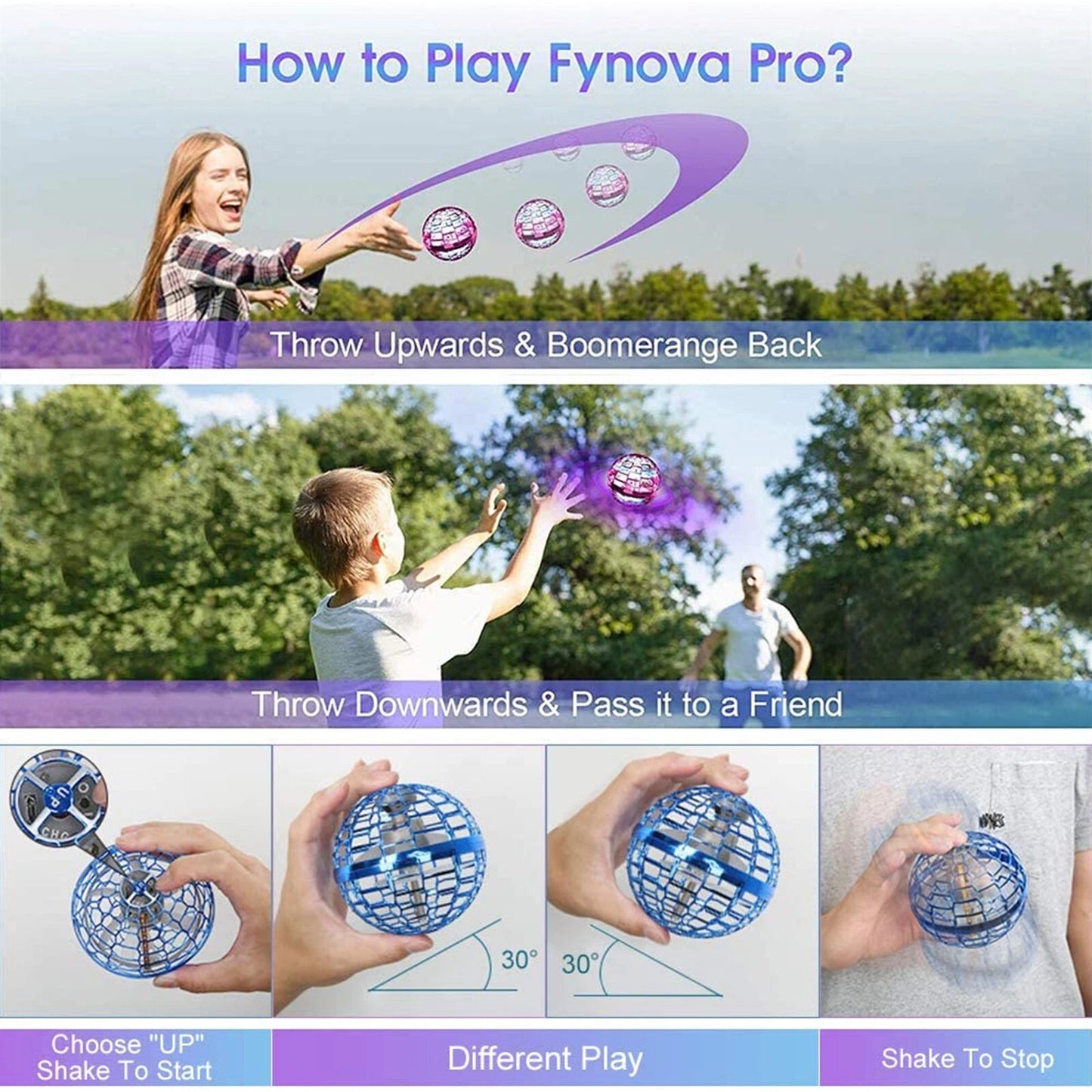 How to Play Fynova Pro?

Throw Upwards & Boomerange Back

Throw Downwards & Pass it to a Friend

UP

CHO

30°

30°

Choose "UP" Shake To Start

Different Play

Shake To Stop