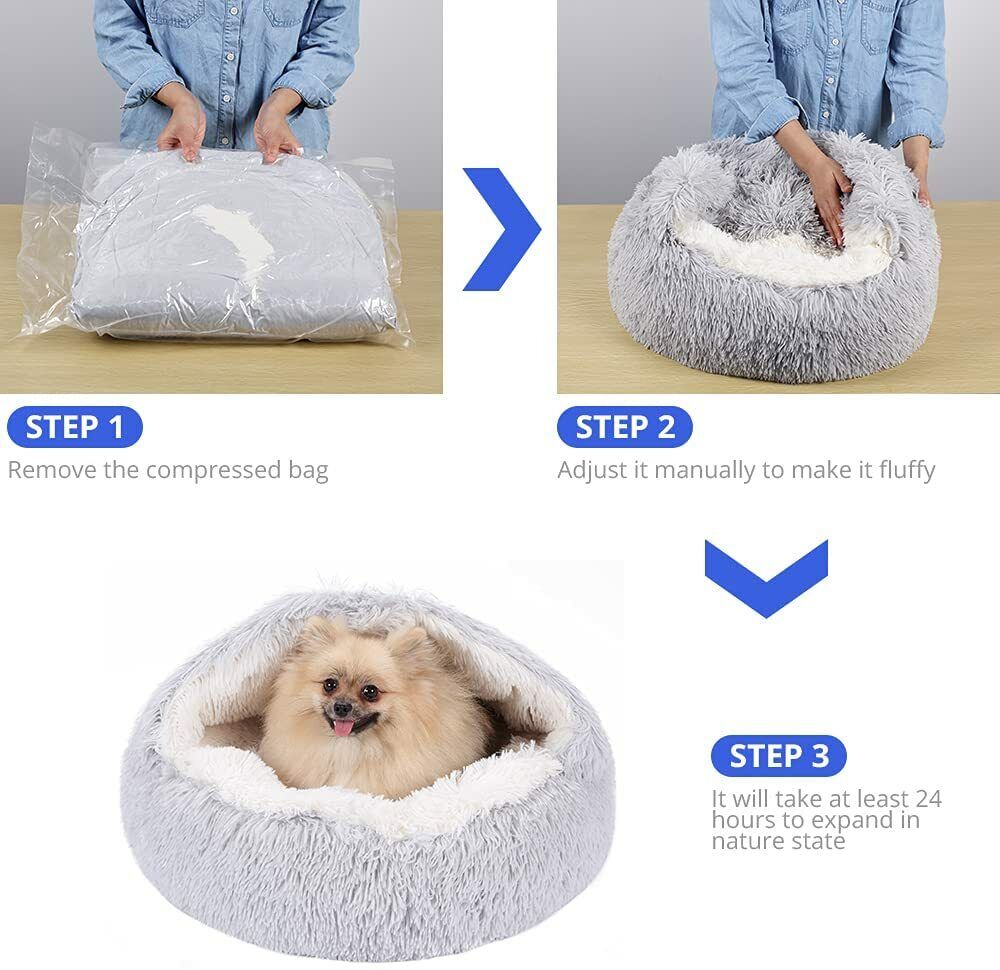 STEP 1
Remove the compressed bag

STEP 2
Adjust it manually to make it fluffy

STEP 3
It will take at least 24 hours to expand in nature state