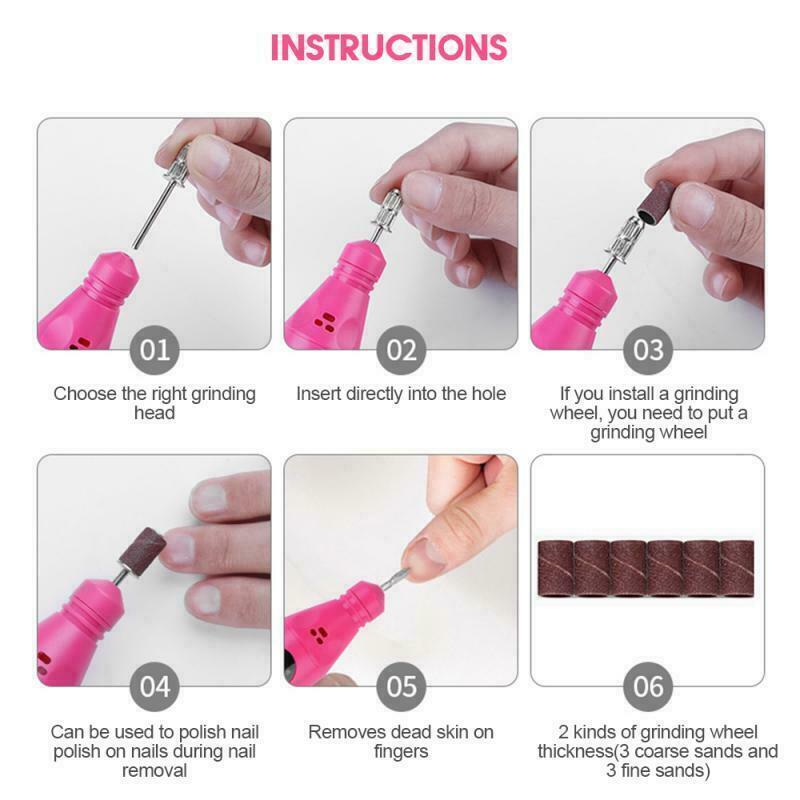 INSTRUCTIONS

01

Choose the right grinding head

02

Insert directly into the hole

03

If you install a grinding wheel, you need to put a grinding wheel

04

Can be used to polish nail polish on nails during nail removal

05

Removes dead skin on fingers

06

2 kinds of grinding wheel thickness(3 coarse sands and 3 fine sands)