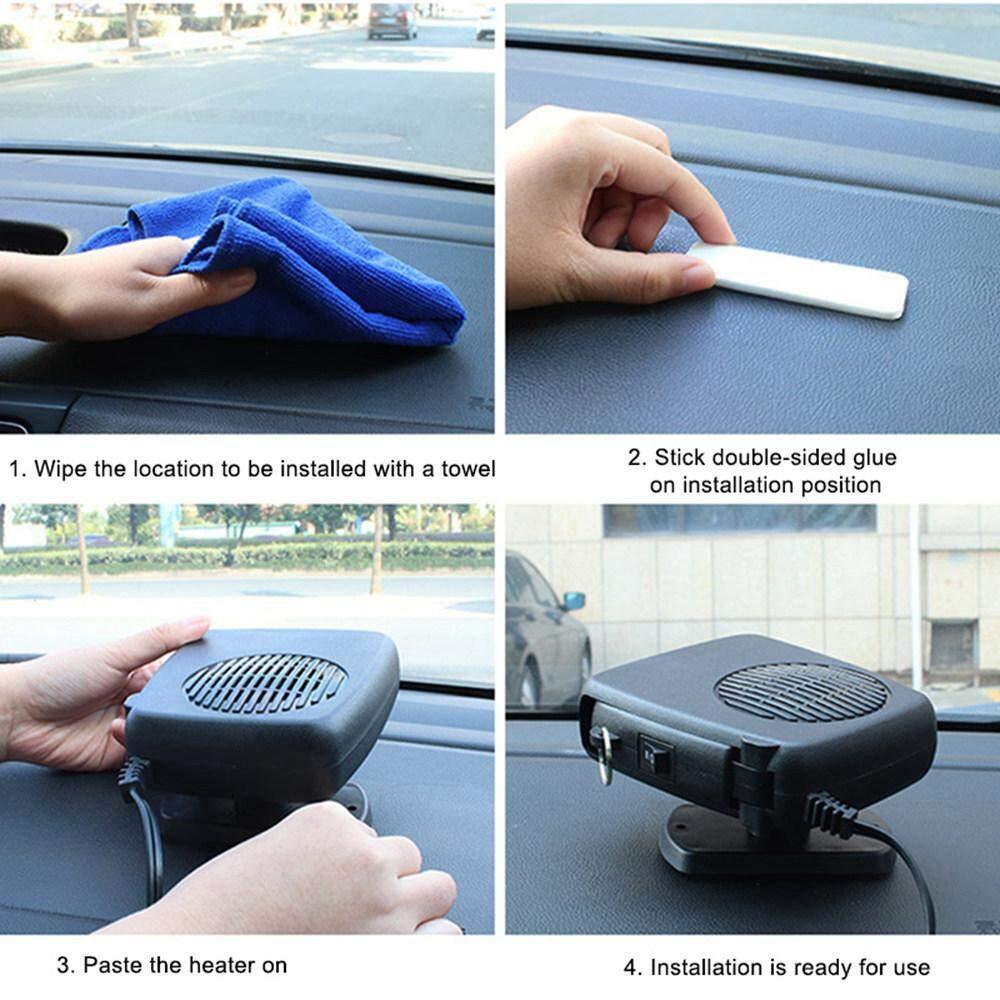 1. Wipe the location to be installed with a towel

2. Stick double-sided glue on installation position

3. Paste the heater on

4. Installation is ready for use