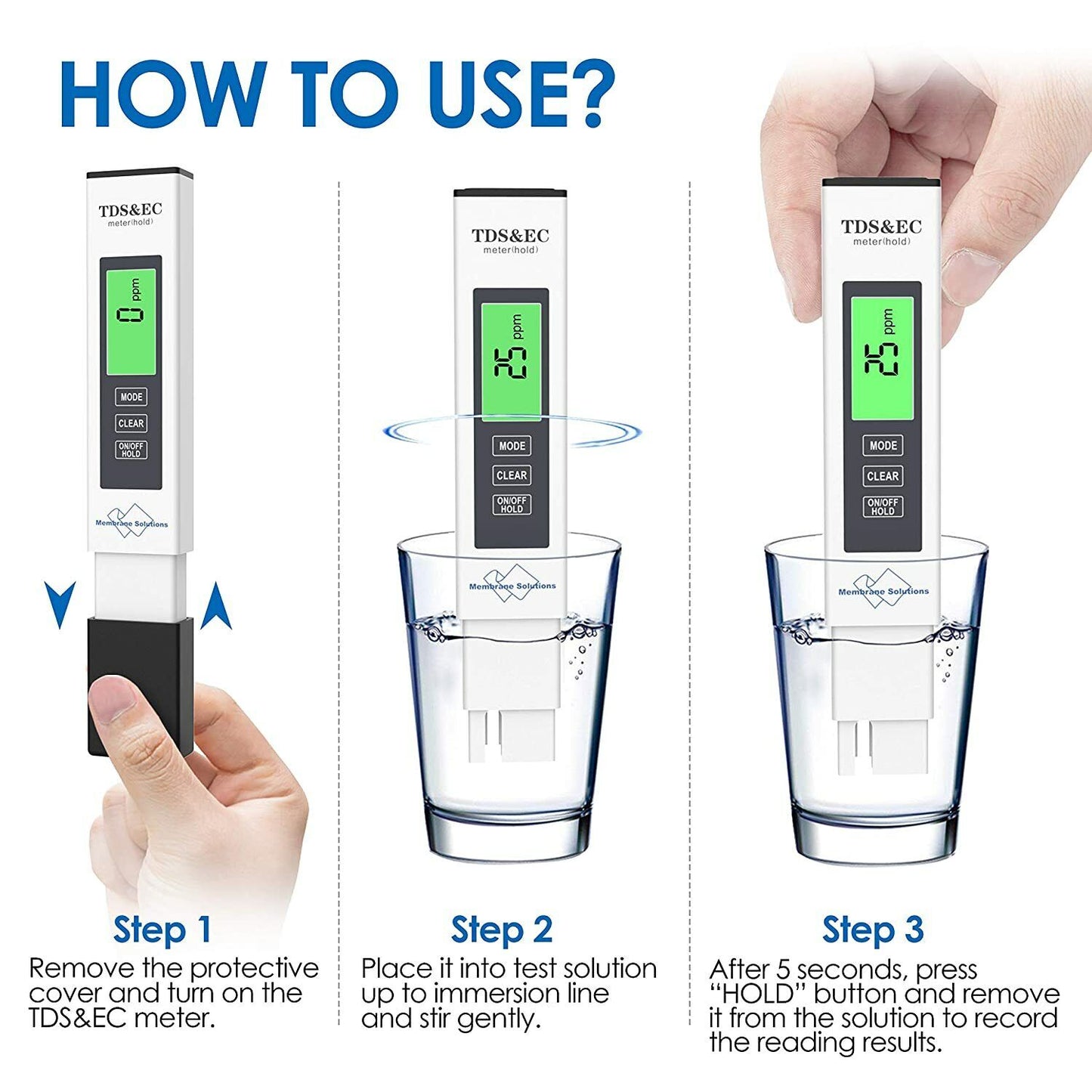 HOW TO USE?

TDS&EC
meter(hold)

0 ppm

MODE
CLEAR
ON/OFF HOLD

Membrane Solutions

Step 1
Remove the protective cover and turn on the TDS&EC meter.

TDS&EC
meter(hold)

20 ppm

MODE
CLEAR
ON/OFF HOLD

Membrane Solutions

Step 2
Place it into test solution up to immersion line and stir gently.

TDS&EC
meter(hold)

20 ppm

MODE
CLEAR
ON/OFF HOLD

Membrane Solutions

Step 3
After 5 seconds, press "HOLD" button and remove it from the solution to record the reading results.