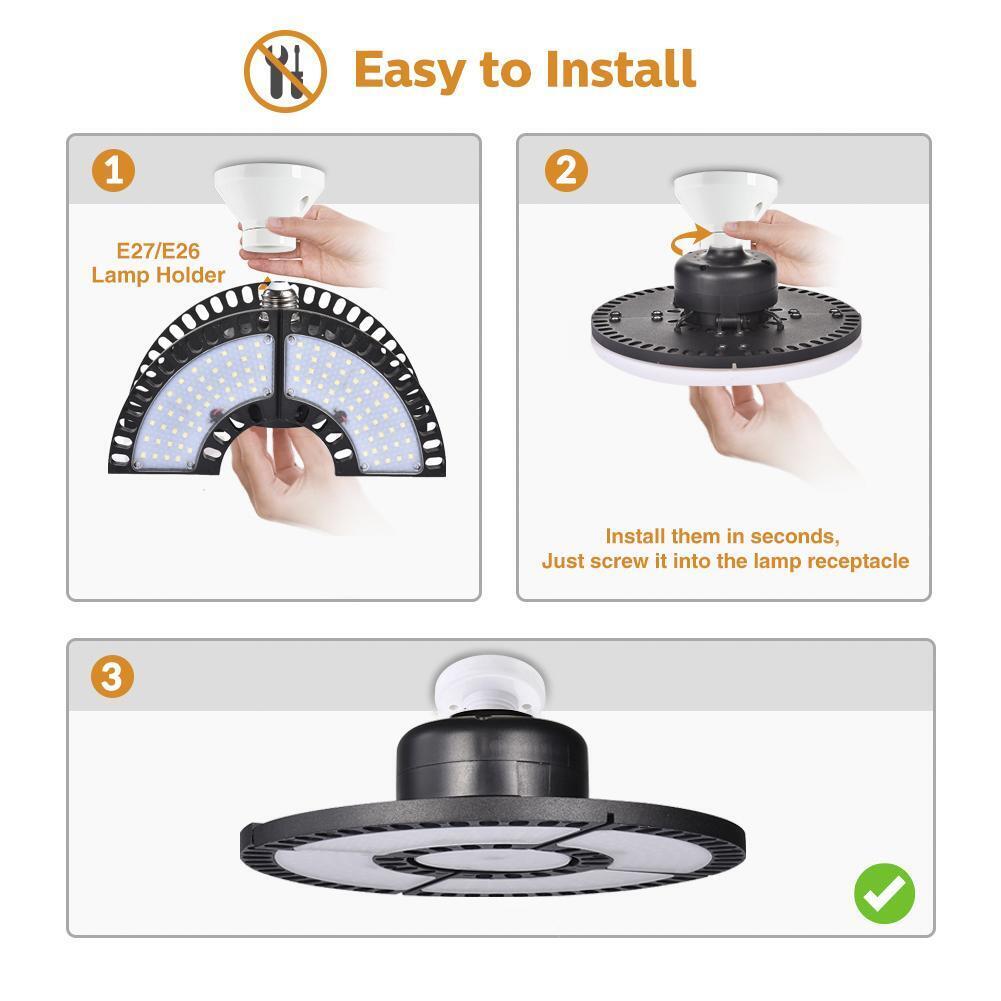 Easy to Install

1

E27/E26
Lamp Holder

2

Install them in seconds,
Just screw it into the lamp receptacle

3