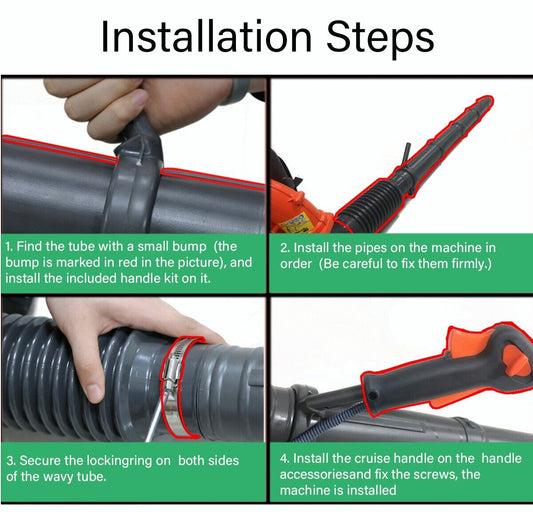 Installation Steps

1. Find the tube with a small bump (the bump is marked in red in the picture), and install the included handle kit on it.

2. Install the pipes on the machine in order (Be careful to fix them firmly.)

3. Secure the lockingring on both sides of the wavy tube.

4. Install the cruise handle on the handle accessoriesand fix the screws, the machine is installed