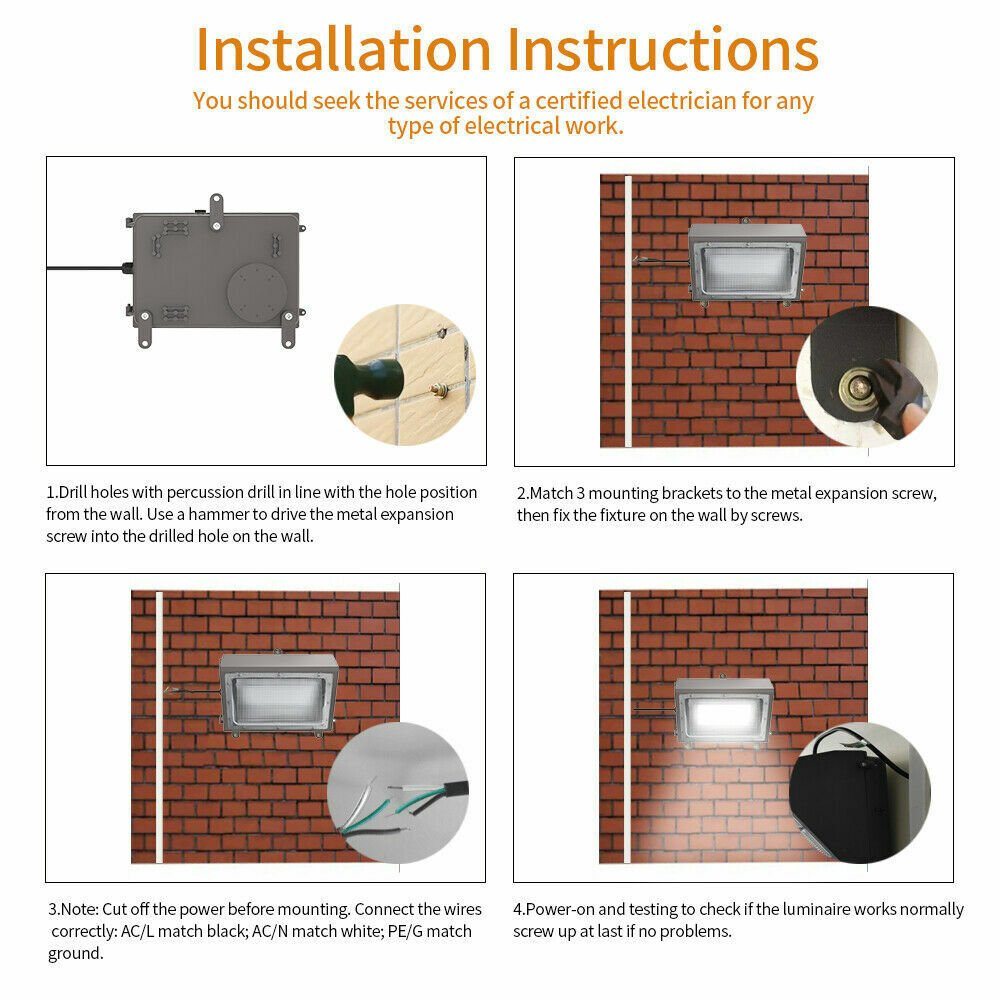 Installation Instructions

You should seek the services of a certified electrician for any type of electrical work.

1.Drill holes with percussion drill in line with the hole position from the wall. Use a hammer to drive the metal expansion screw into the drilled hole on the wall.

2.Match 3 mounting brackets to the metal expansion screw, then fix the fixture on the wall by screws.

3.Note: Cut off the power before mounting. Connect the wires correctly: AC/L match black; AC/N match white; PE/G match ground.

4.Power-on and testing to check if the luminaire works normally screw up at last if no problems.