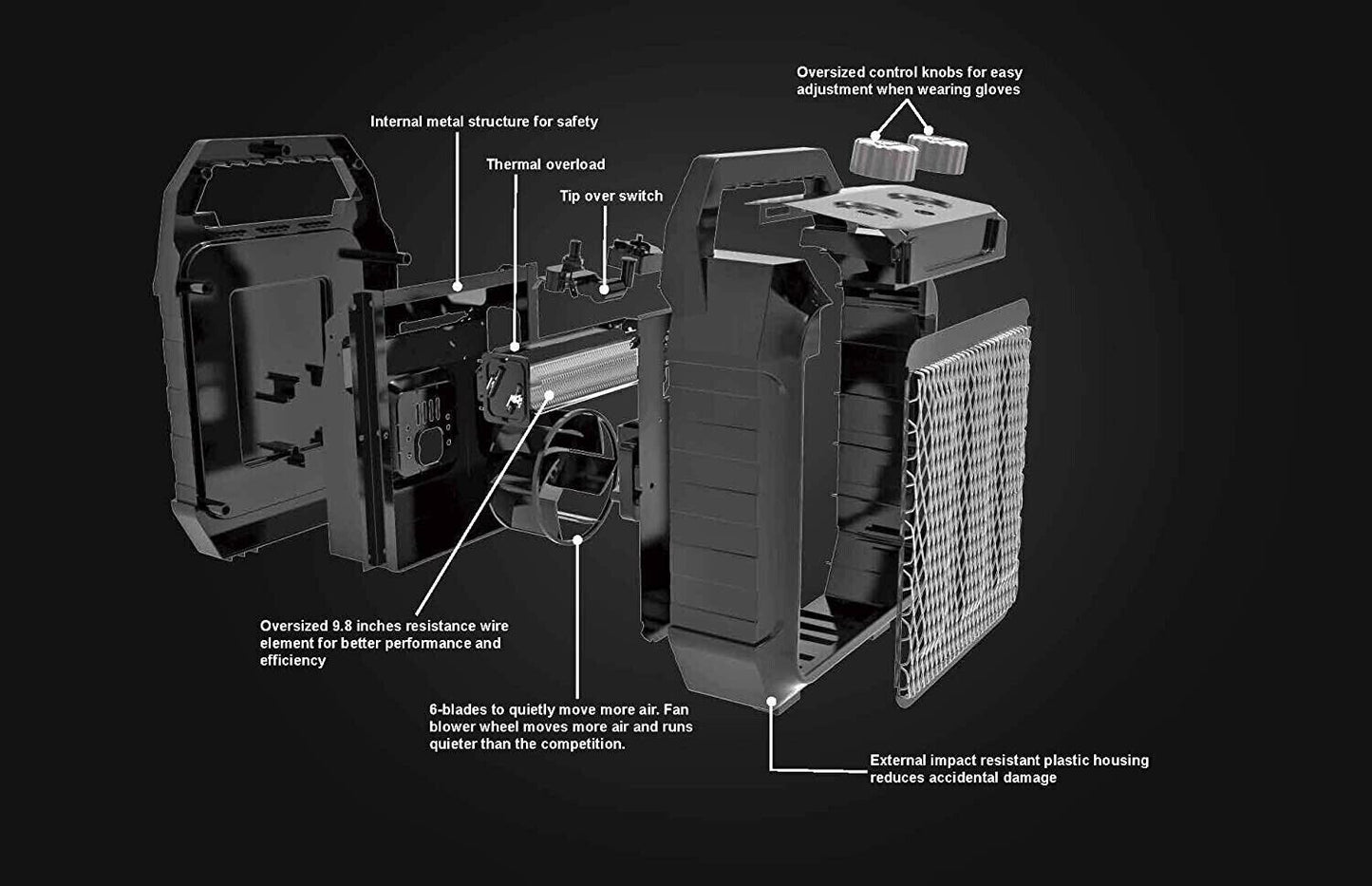 Oversized control knobs for easy adjustment when wearing gloves

Internal metal structure for safety

Thermal overload

Tip over switch

Oversized 9.8 inches resistance wire element for better performance and efficiency

6-blades to quietly move more air. Fan blower wheel moves more air and runs quieter than the competition.

External impact resistant plastic housing reduces accidental damage