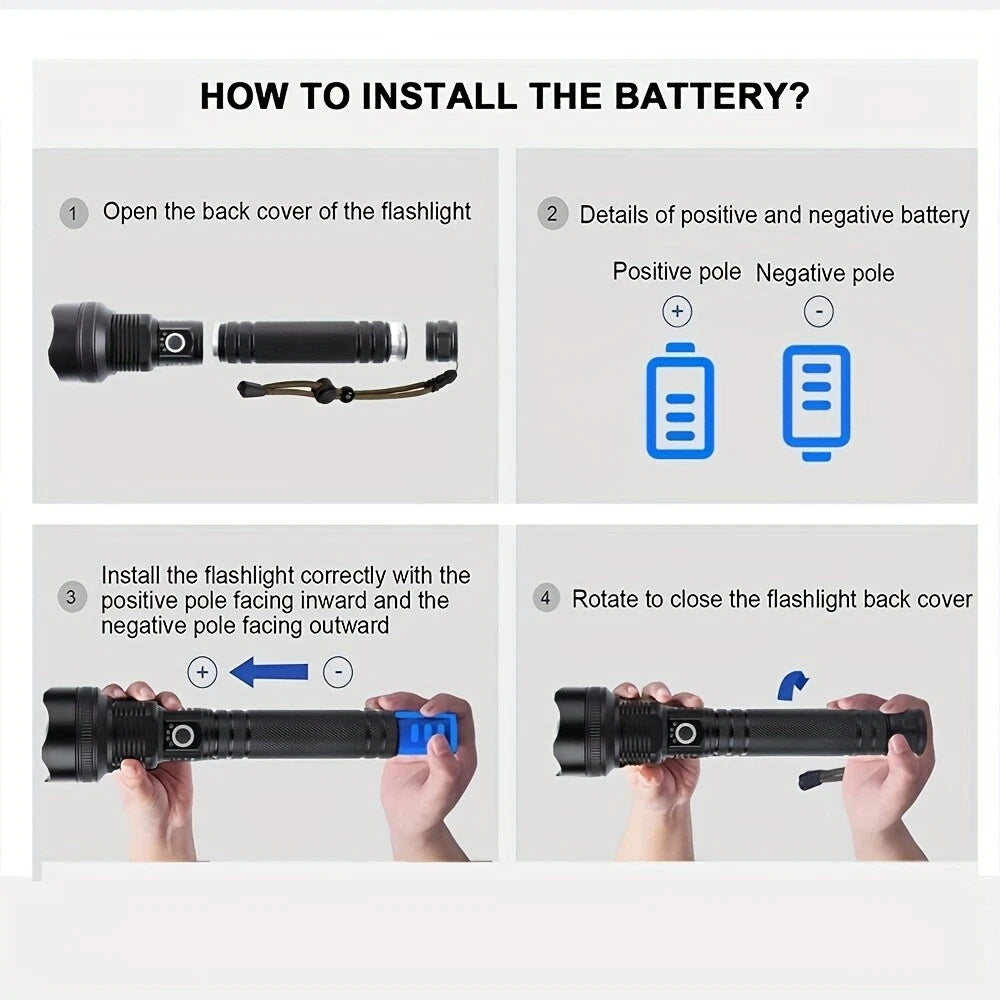 HOW TO INSTALL THE BATTERY?

1 Open the back cover of the flashlight

2 Details of positive and negative battery

Positive pole Negative pole

+ -

3 Install the flashlight correctly with the positive pole facing inward and the negative pole facing outward

+ -

4 Rotate to close the flashlight back cover