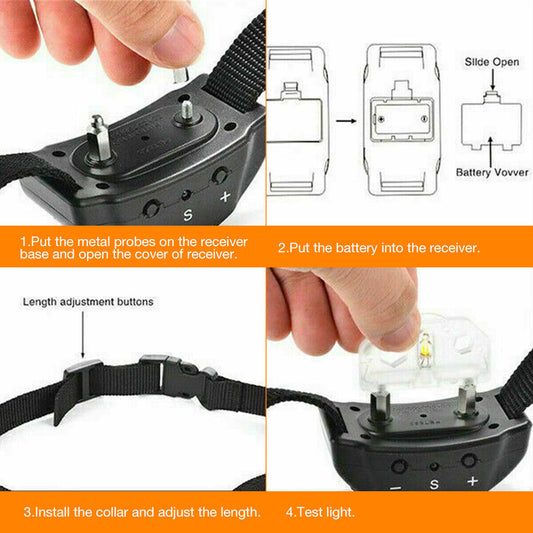 S +

Slide Open

Battery Vovver

1.Put the metal probes on the receiver base and open the cover of receiver.

2.Put the battery into the receiver.

Length adjustment buttons

− S +

3.Install the collar and adjust the length.

4.Test light.