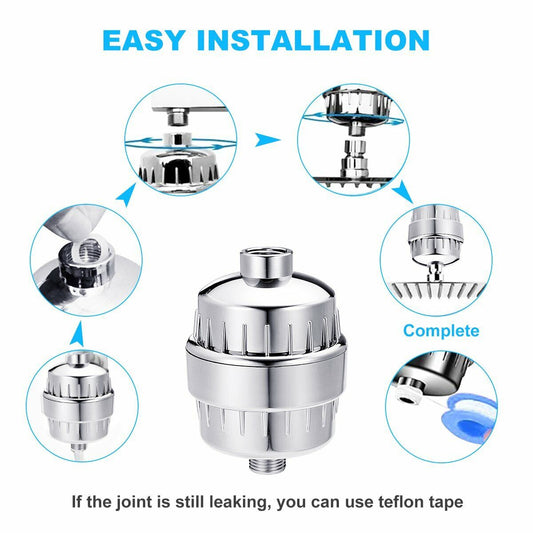 EASY INSTALLATION

Complete

If the joint is still leaking, you can use teflon tape