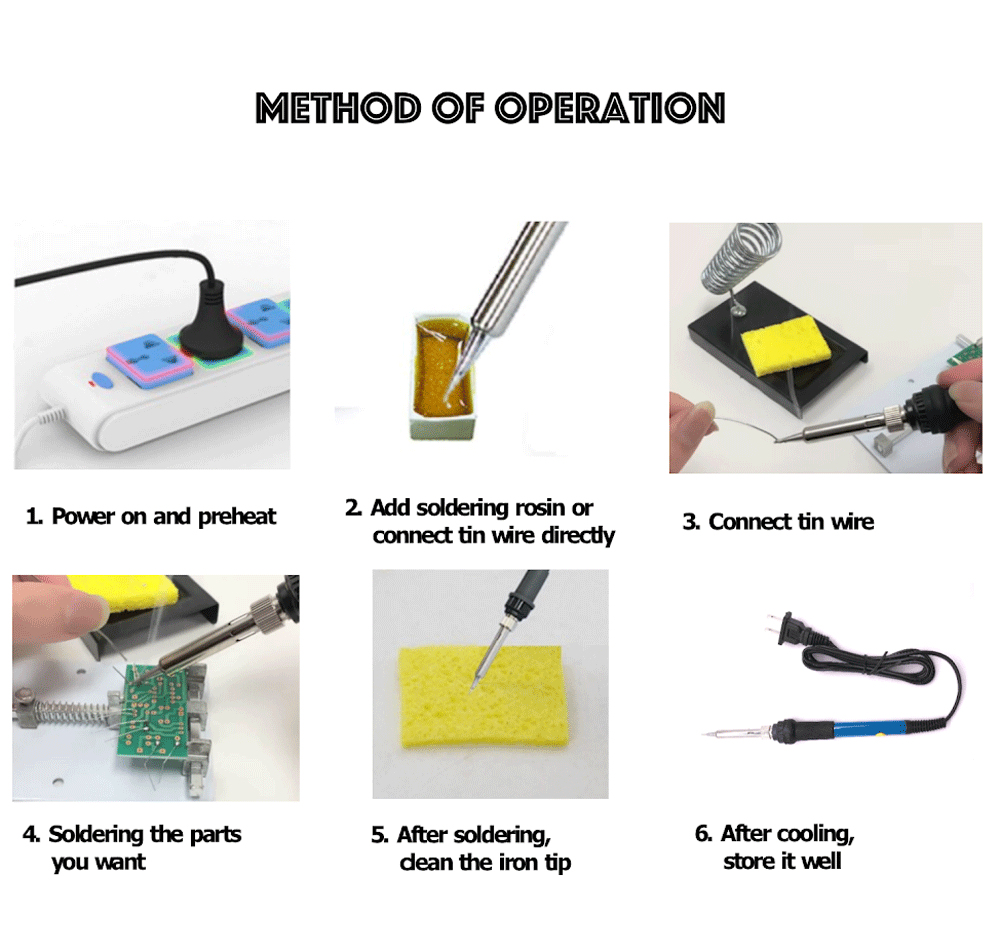 METHOD OF OPERATION

1. Power on and preheat

2. Add soldering rosin or connect tin wire directly

3. Connect tin wire

4. Soldering the parts you want

5. After soldering, clean the iron tip

6. After cooling, store it well