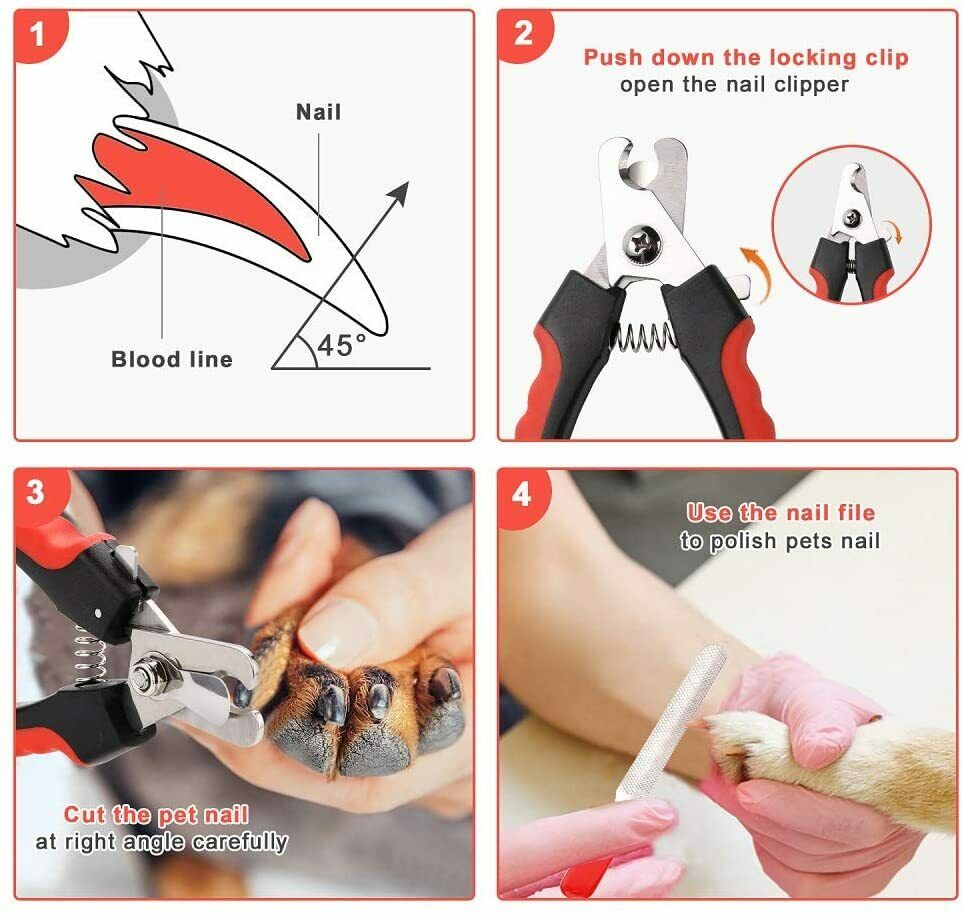 1

Nail

Blood line

45°

2

Push down the locking clip
open the nail clipper

3

Cut the pet nail
at right angle carefully

4

Use the nail file
to polish pets nail